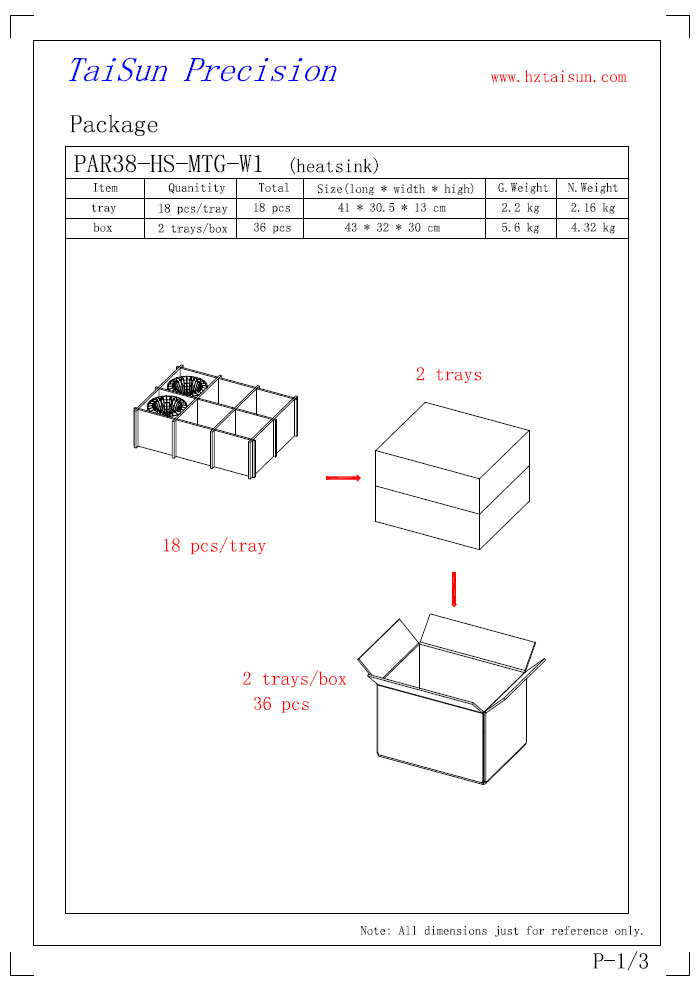 TaiSun Precision

www.hztaisun.com

Package

PAR38-HS-MTG-W1 (heatsink)

| Item | Quanitity | Total | Size(long * width * high) | G.Weight | N.Weight |
|---|---|---|---|---|---|
| tray | 18 pcs/tray | 18 pcs | 41 * 30.5 * 13 cm | 2.2 kg | 2.16 kg |
| box | 2 trays/box | 36 pcs | 43 * 32 * 30 cm | 5.6 kg | 4.32 kg |

2 trays

18 pcs/tray

2 trays/box
36 pcs

Note: All dimensions just for reference only.

P-1/3